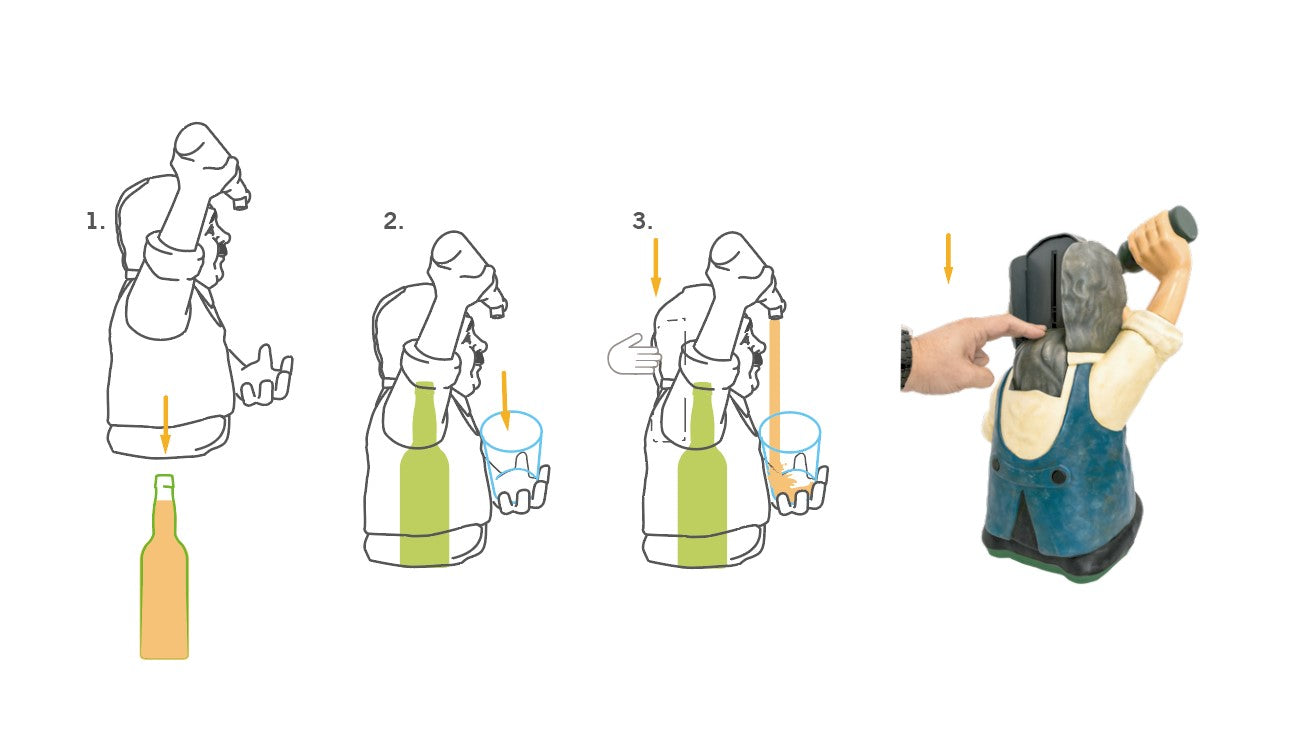 1.

2.

3.